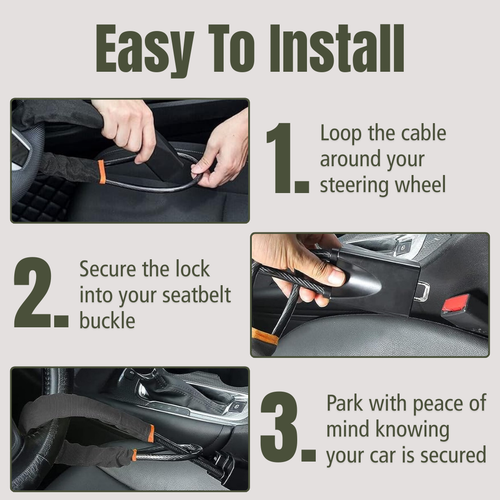 Easy To Install

1. Loop the cable around your steering wheel

2. Secure the lock into your seatbelt buckle

3. Park with peace of mind knowing your car is secured